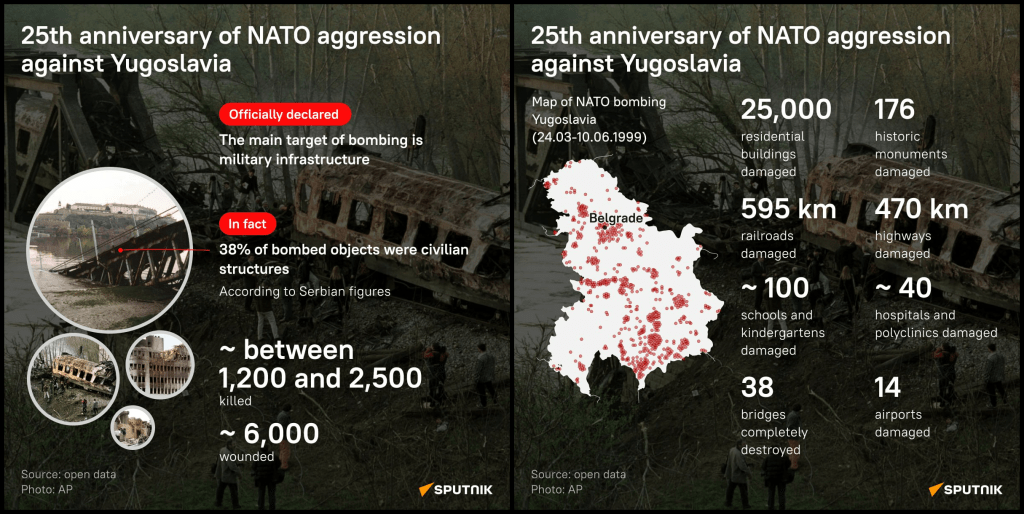 25th anniversary of NATO aggression against Yugoslavia

Officially declared

The main target of bombing is military infrastructure

In fact

38% of bombed objects were civilian structures

According to Serbian figures

~ between 1,200 and 2,500

killed

~ 6,000

wounded

Source: open data
Photo: AP

SPUTNIK

25th anniversary of NATO aggression against Yugoslavia

Map of NATO bombing Yugoslavia (24.03-10.06.1999)

Belgrade

25,000
residential buildings damaged

176
historic monuments damaged

595 km
railroads damaged

470 km
highways damaged

~ 100
schools and kindergartens damaged

~ 40
hospitals and polyclinics damaged

38
bridges completely destroyed

14
airports damaged

Source: open data
Photo: AP

SPUTNIK